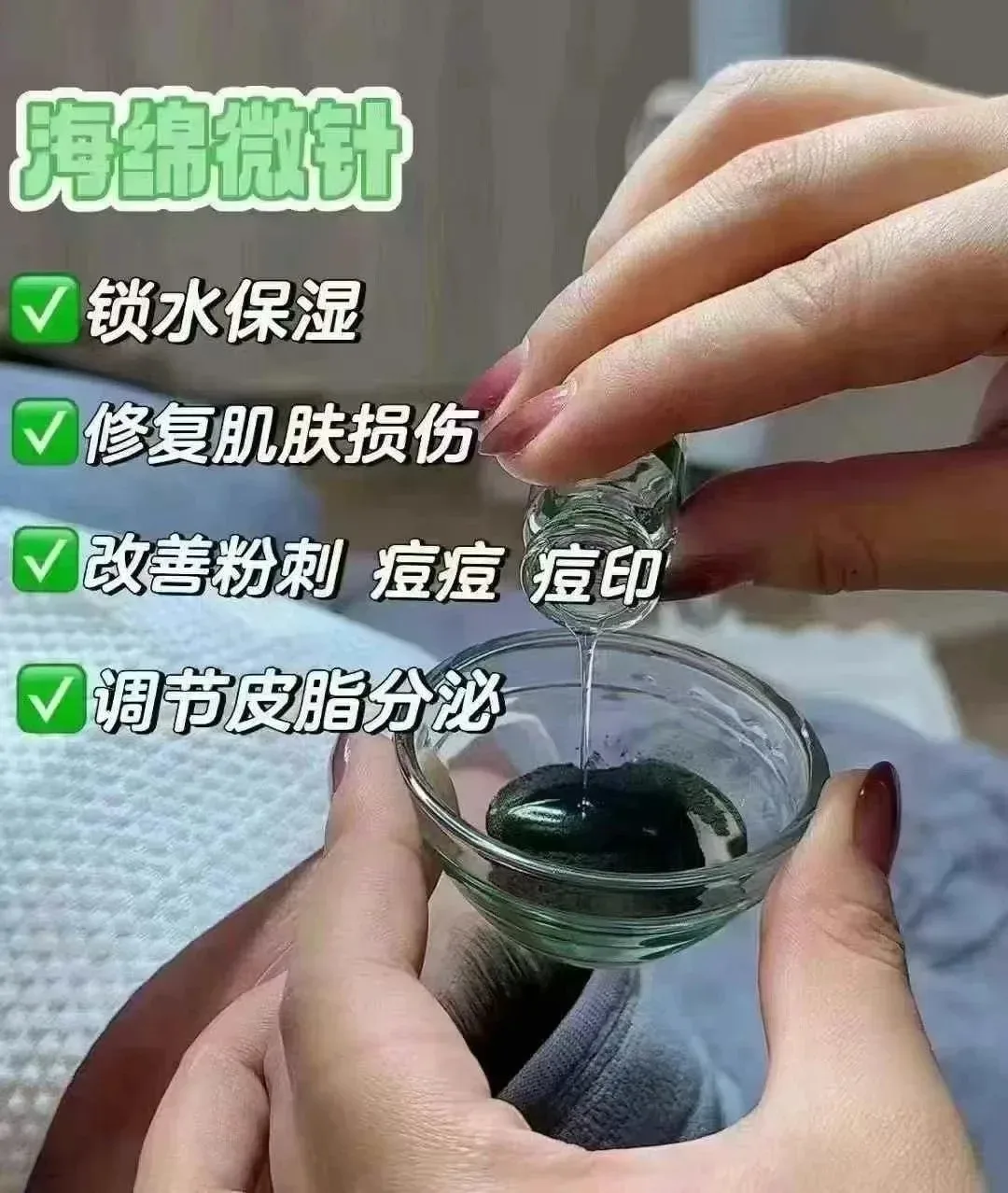 海绵微针

✅锁水保湿

✅修复肌肤损伤

✅改善粉刺 痘痘 痘印

✅调节皮脂分泌